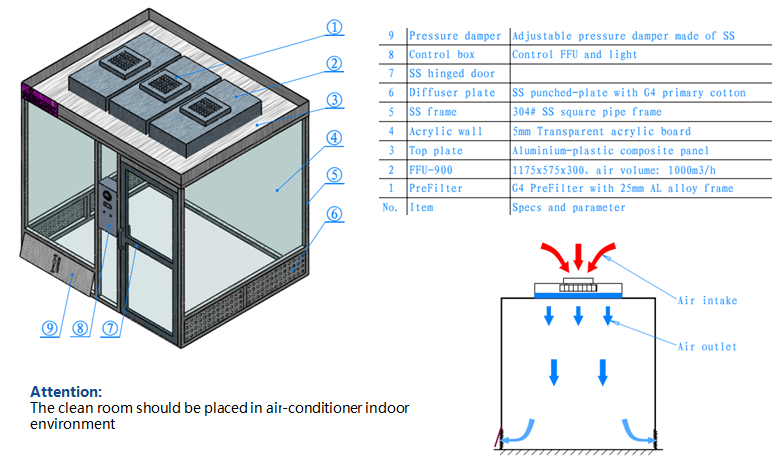 ①
②
③
④
⑤
⑥
⑨
⑧
⑦

| 9 | Pressure damper | Adjustable pressure damper made of SS |
|---|---|---|
| 8 | Control box | Control FFU and light |
| 7 | SS hinged door | |
| 6 | Diffuser plate | SS punched-plate with G4 primary cotton |
| 5 | SS frame | 304# SS square pipe frame |
| 4 | Acrylic wall | 5mm Transparent acrylic board |
| 3 | Top plate | Aluminium-plastic composite panel |
| 2 | FFU-900 | 1175x575x300, air volume: 1000m3/h |
| 1 | PreFilter | G4 PreFilter with 25mm AL alloy frame |
| No. | Item | Specs and parameter |

Air intake

Air outlet

Attention:
The clean room should be placed in air-conditioner indoor environment